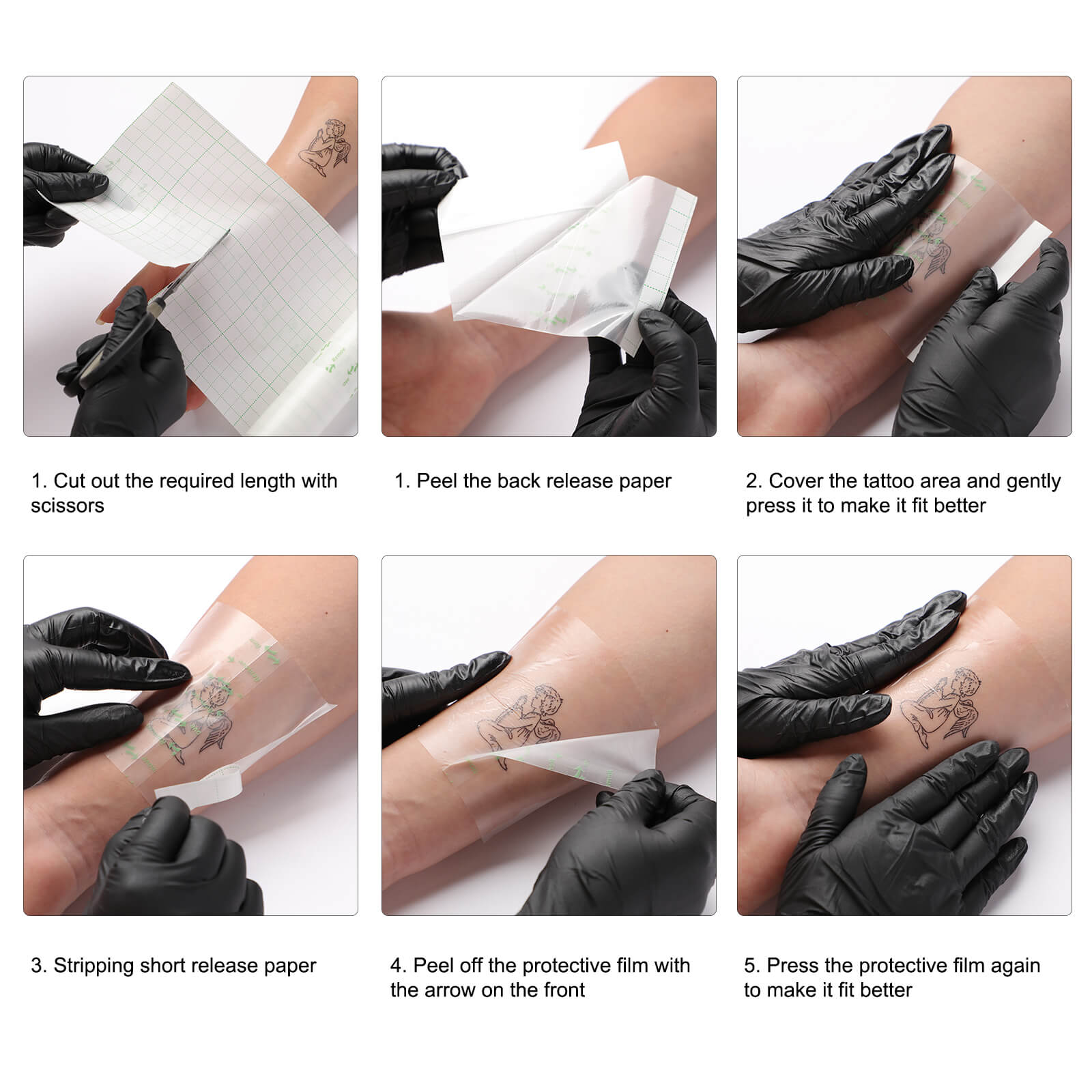 1. Cut out the required length with scissors

1. Peel the back release paper

2. Cover the tattoo area and gently press it to make it fit better

3. Stripping short release paper

4. Peel off the protective film with the arrow on the front

5. Press the protective film again to make it fit better